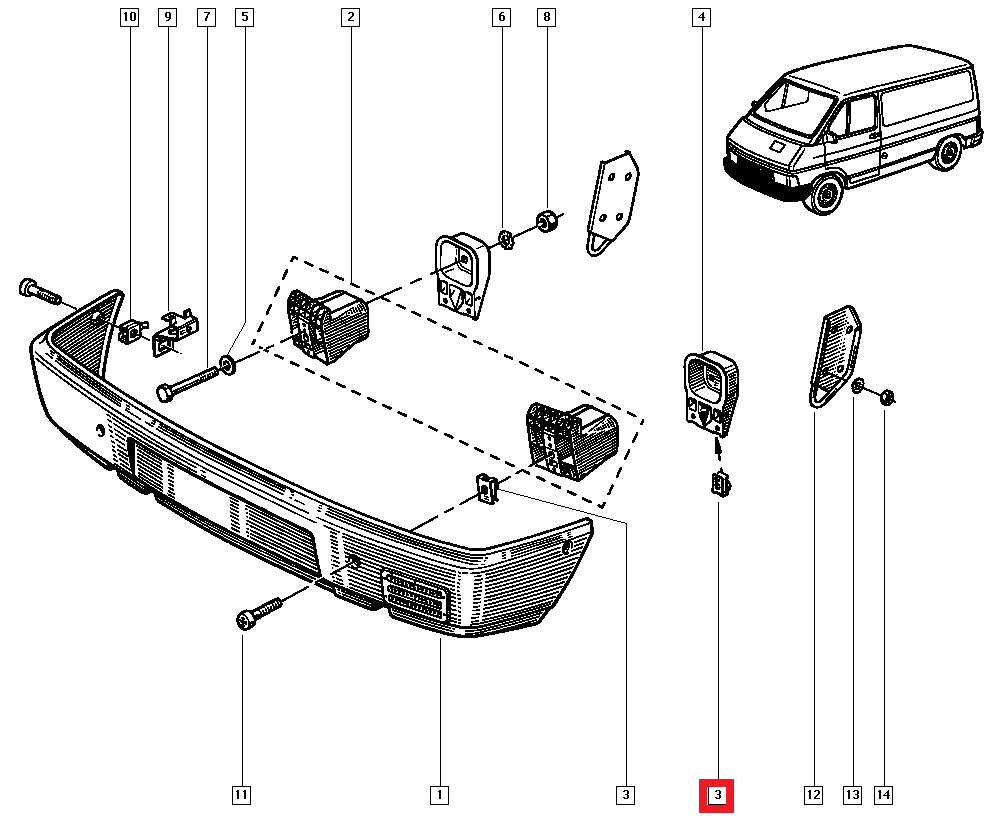 10
9
7
5
2
6
8
4

11
1
3
3
12
13
14